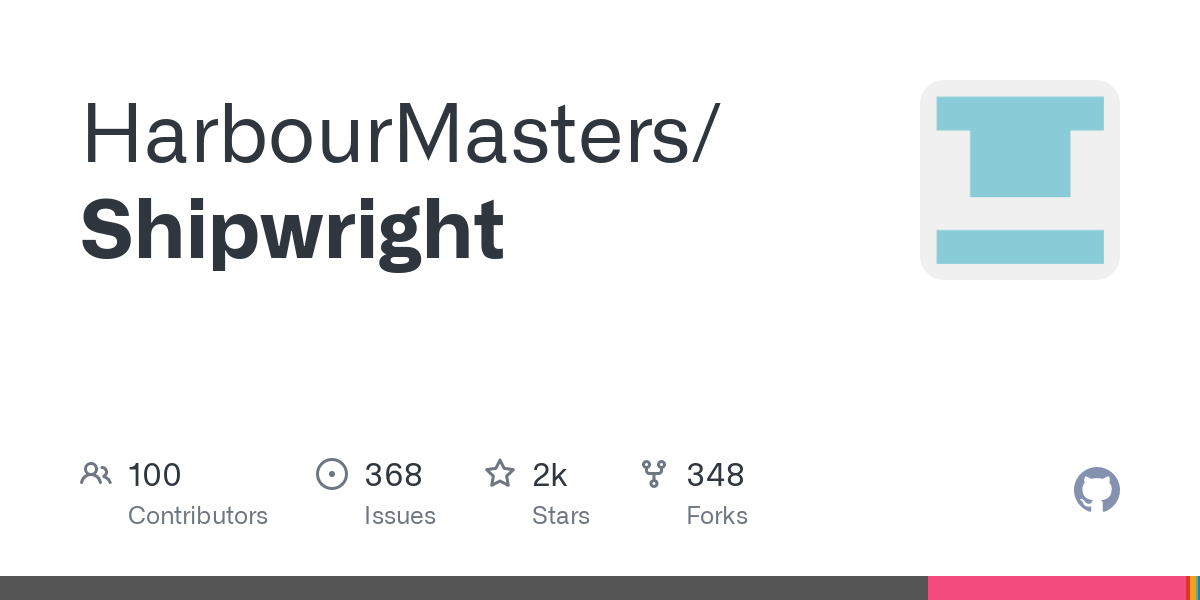 HarbourMasters/
Shipwright

100
Contributors

368
Issues

2k
Stars

348
Forks